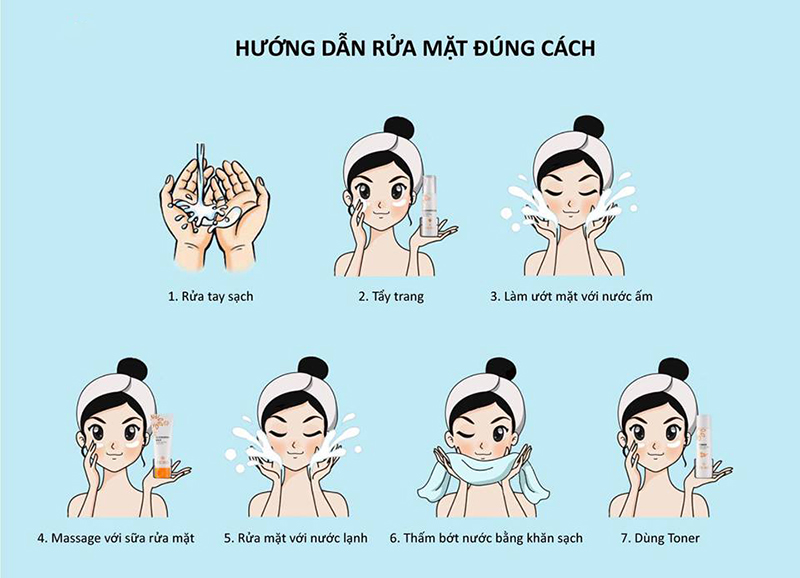 HƯỚNG DẪN RỬA MẶT ĐÚNG CÁCH

1. Rửa tay sạch

2. Tẩy trang

3. Làm ướt mặt với nước ấm

4. Massage với sữa rửa mặt

5. Rửa mặt với nước lạnh

6. Thấm bớt nước bằng khăn sạch

7. Dùng Toner